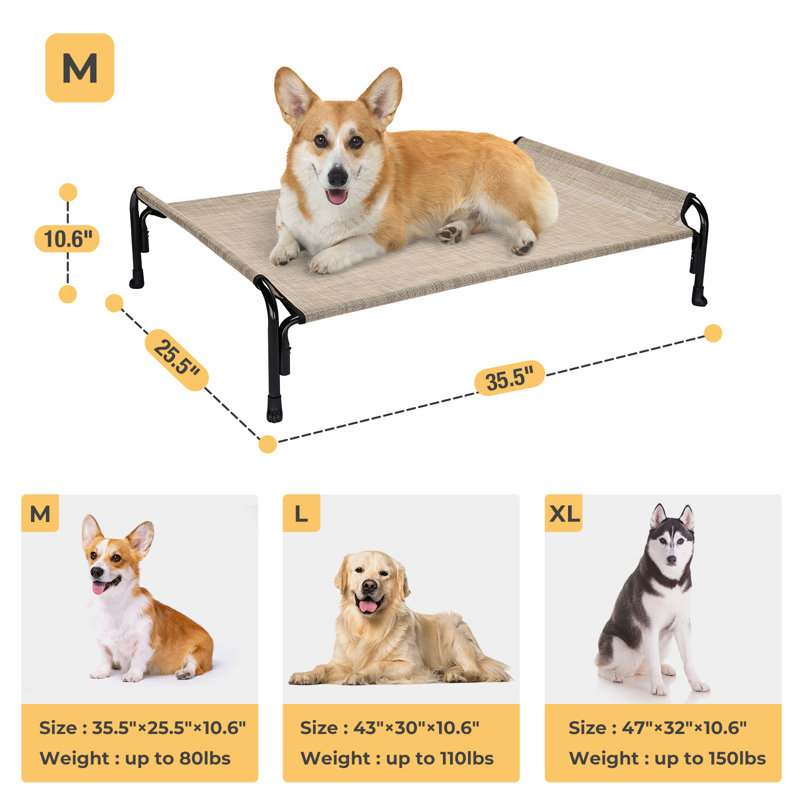 M

10.6"

25.5"

35.5"

M

Size : 35.5"×25.5"×10.6"
Weight : up to 80lbs

L

Size : 43"×30"×10.6"
Weight : up to 110lbs

XL

Size : 47"×32"×10.6"
Weight : up to 150lbs